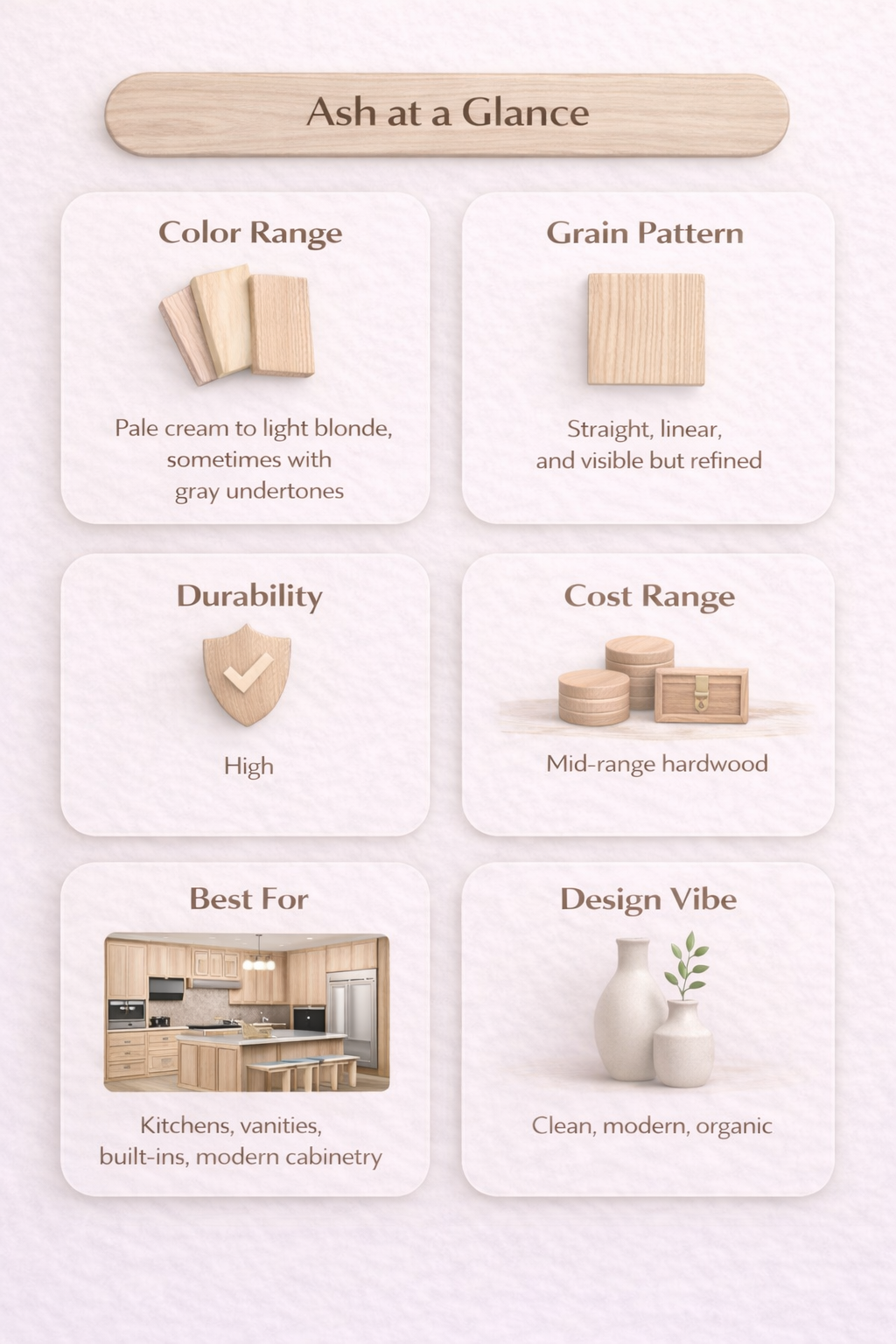 Ash at a Glance

Color Range

Pale cream to light blonde, sometimes with gray undertones

Grain Pattern

Straight, linear, and visible but refined

Durability

High

Cost Range

Mid-range hardwood

Best For

Kitchens, vanities, built-ins, modern cabinetry

Design Vibe

Clean, modern, organic